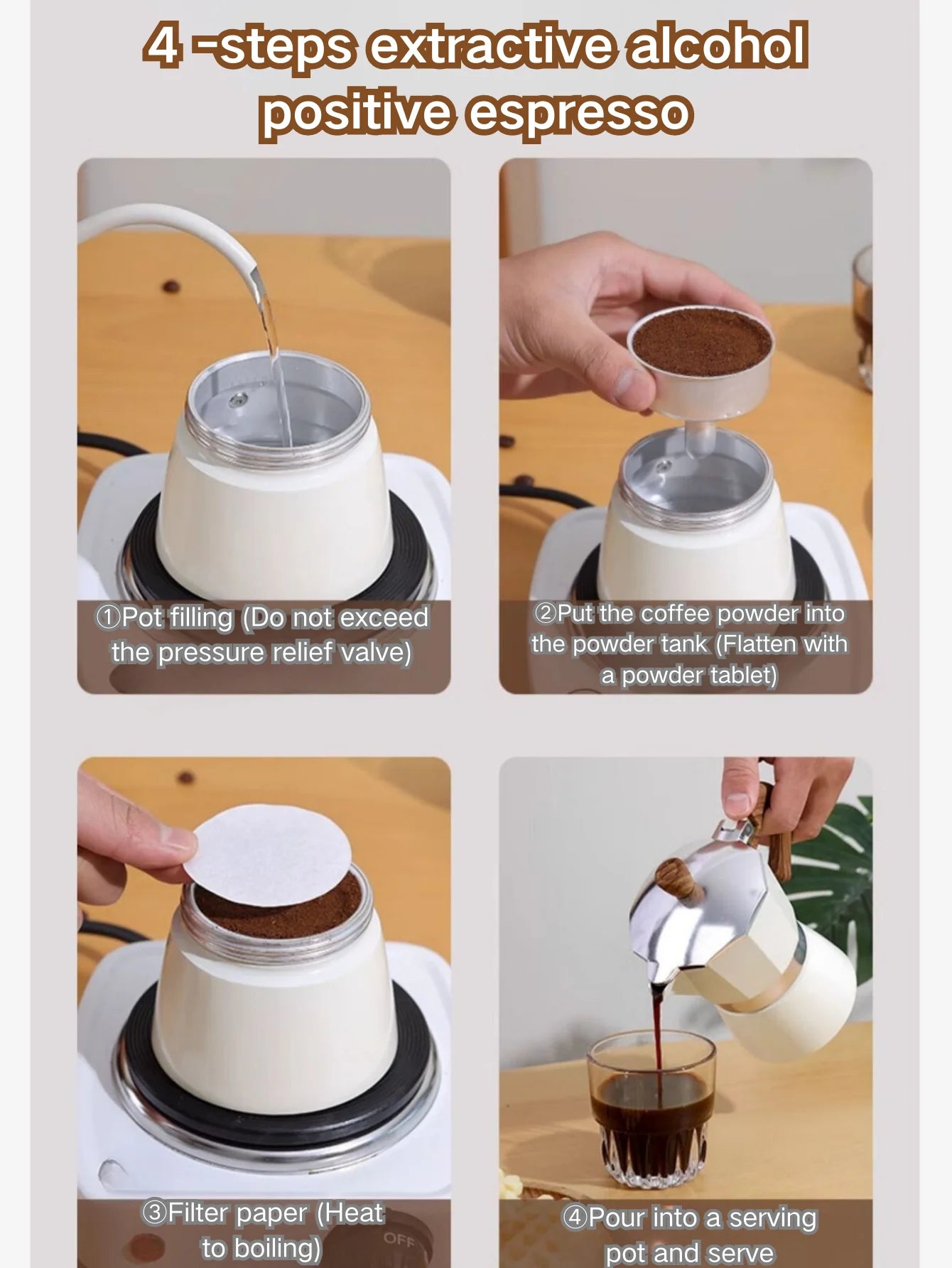 4 -steps extractive alcohol positive espresso

①Pot filling (Do not exceed the pressure relief valve)

②Put the coffee powder into the powder tank (Flatten with a powder tablet)

③Filter paper (Heat to boiling)

OFF

④Pour into a serving pot and serve