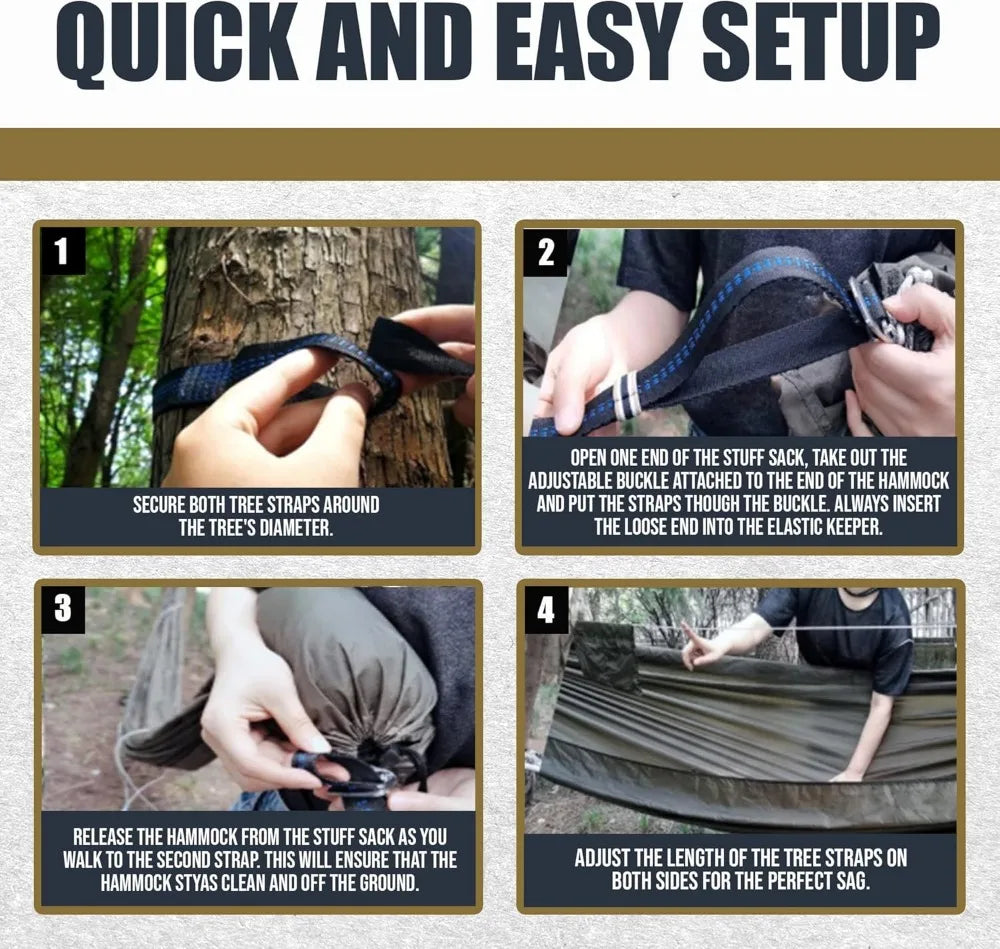 QUICK AND EASY SETUP

1

SECURE BOTH TREE STRAPS AROUND THE TREE'S DIAMETER.

2

OPEN ONE END OF THE STUFF SACK, TAKE OUT THE ADJUSTABLE BUCKLE ATTACHED TO THE END OF THE HAMMOCK AND PUT THE STRAPS THOUGH THE BUCKLE. ALWAYS INSERT THE LOOSE END INTO THE ELASTIC KEEPER.

3

RELEASE THE HAMMOCK FROM THE STUFF SACK AS YOU WALK TO THE SECOND STRAP. THIS WILL ENSURE THAT THE HAMMOCK STYAS CLEAN AND OFF THE GROUND.

4

ADJUST THE LENGTH OF THE TREE STRAPS ON BOTH SIDES FOR THE PERFECT SAG.